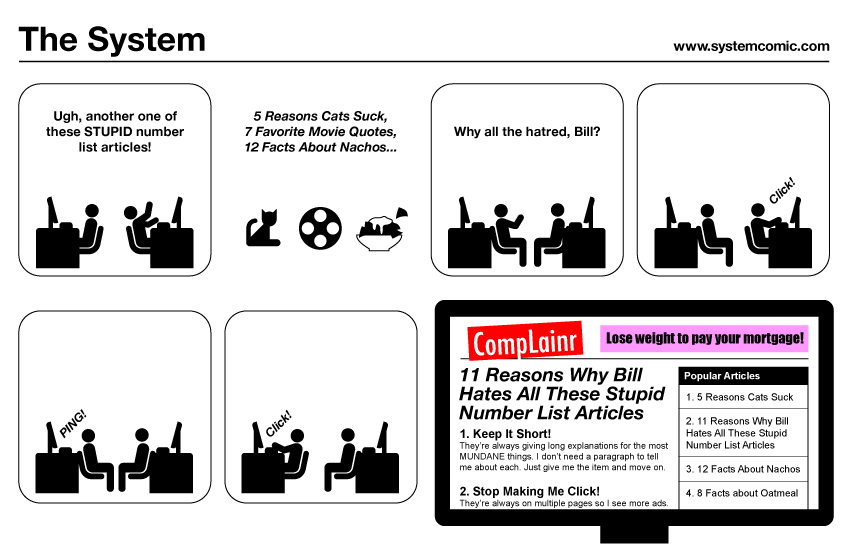 The System

www.systemcomic.com

Ugh, another one of these STUPID number list articles!

5 Reasons Cats Suck, 7 Favorite Movie Quotes, 12 Facts About Nachos...

Why all the hatred, Bill?

Click!

PING!

Click!

CompLainr

Lose weight to pay your mortgage!

11 Reasons Why Bill Hates All These Stupid Number List Articles

1. Keep It Short!

They're always giving long explanations for the most MUNDANE things. I don't need a paragraph to tell me about each. Just give me the item and move on.

2. Stop Making Me Click!

They're always on multiple pages so I see more ads.

Popular Articles

1. 5 Reasons Cats Suck

2. 11 Reasons Why Bill Hates All These Stupid Number List Articles

3. 12 Facts About Nachos

4. 8 Facts about Oatmeal